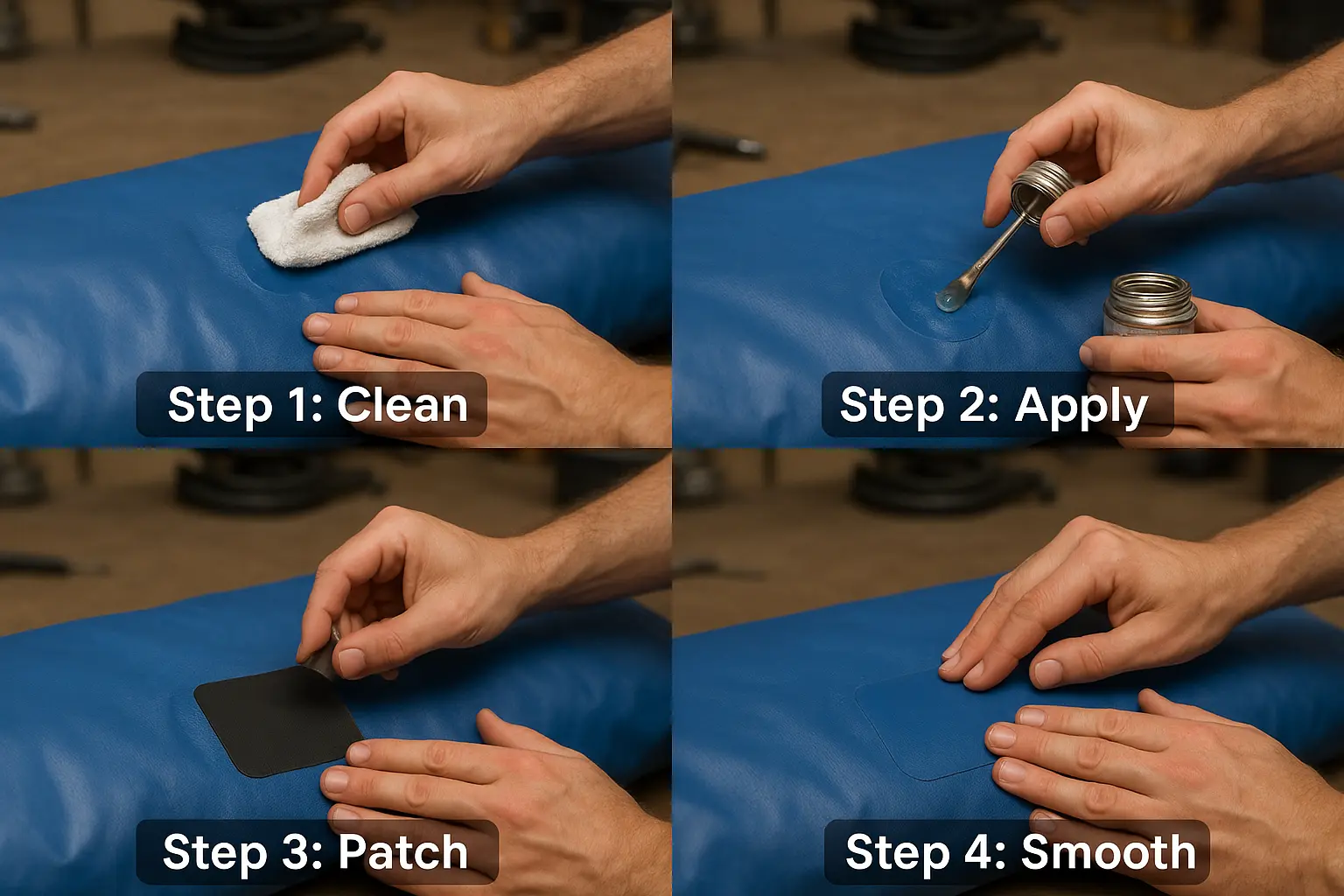 Step 1: Clean

Step 2: Apply

Step 3: Patch

Step 4: Smooth